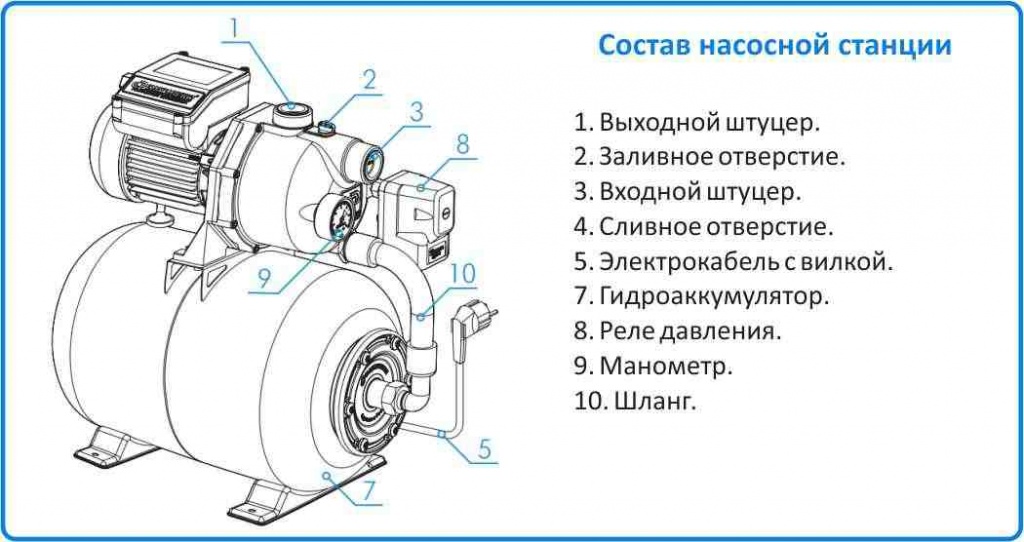 1
2
3
8
9
10
5
7

Состав насосной станции

1. Выходной штуцер.
2. Заливное отверстие.
3. Входной штуцер.
4. Сливное отверстие.
5. Электрокабель с вилкой.
7. Гидроаккумулятор.
8. Реле давления.
9. Манометр.
10. Шланг.